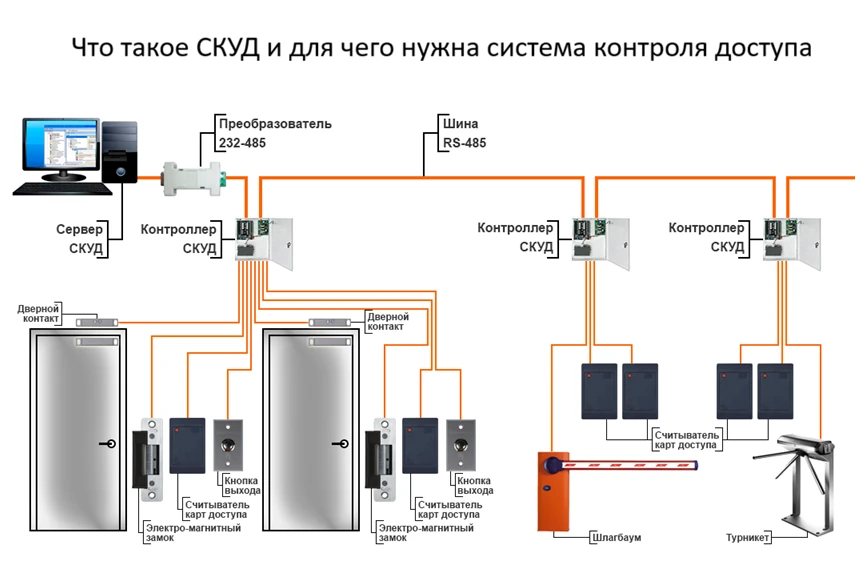 Что такое СКУД и для чего нужна система контроля доступа

Преобразователь 232-485

Шина RS-485

Сервер СКУД

Контроллер СКУД

Контроллер СКУД

Контроллер СКУД

Дверной контакт

Дверной контакт

Кнопка выхода

Считыватель карт доступа

Электро-магнитный замок

Кнопка выхода

Считыватель карт доступа

Электро-магнитный замок

Считыватель карт доступа

Шлагбаум

Турникет